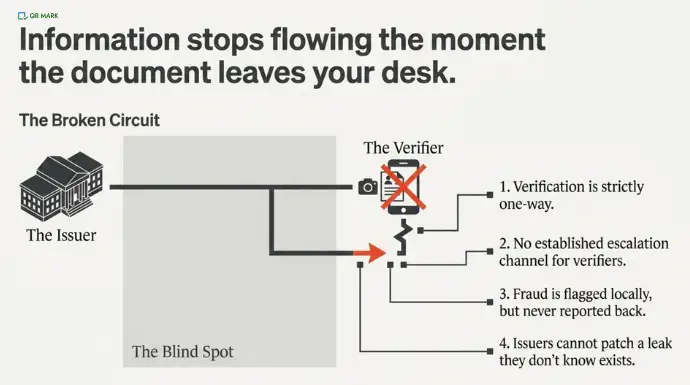 QR MARK

Information stops flowing the moment the document leaves your desk.

The Broken Circuit

The Issuer

The Blind Spot

The Verifier

1. Verification is strictly one-way.

2. No established escalation channel for verifiers.

3. Fraud is flagged locally, but never reported back.

4. Issuers cannot patch a leak they don't know exists.